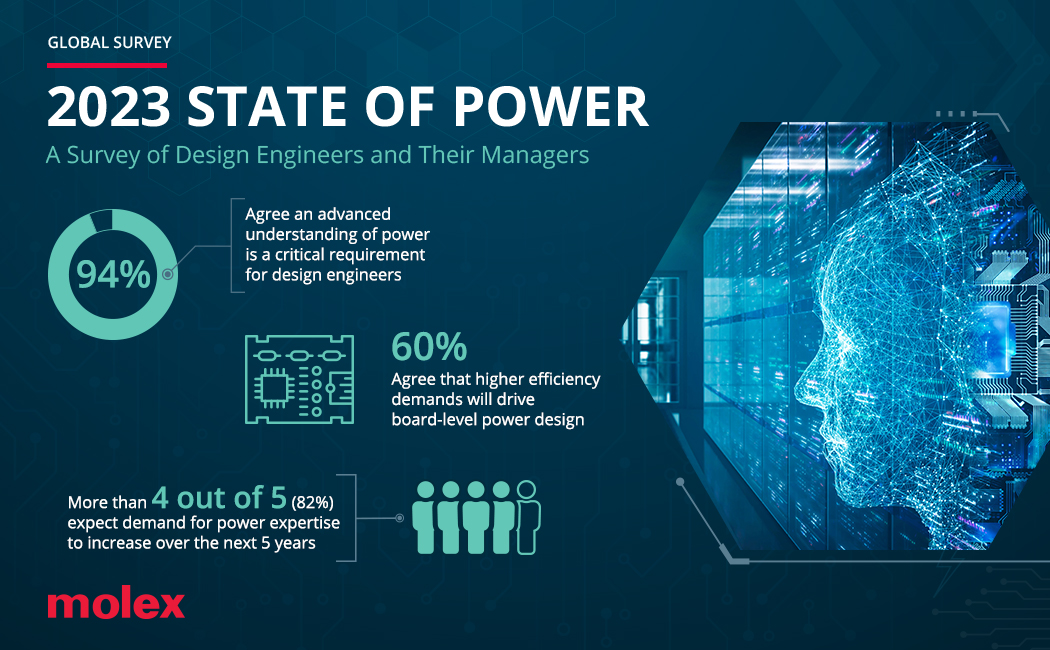 GLOBAL SURVEY

2023 STATE OF POWER

A Survey of Design Engineers and Their Managers

94%

Agree an advanced understanding of power is a critical requirement for design engineers

60%

Agree that higher efficiency demands will drive board-level power design

More than 4 out of 5 (82%) expect demand for power expertise to increase over the next 5 years

molex